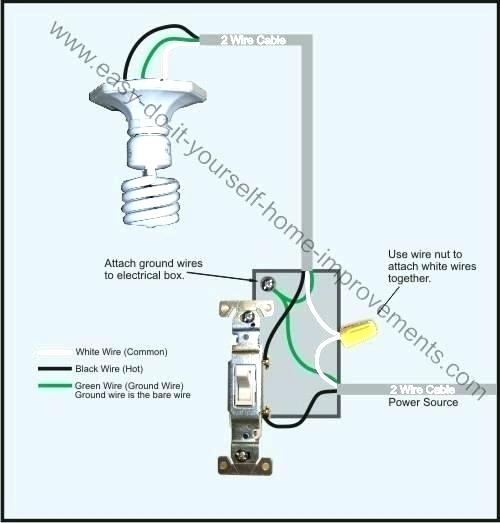 www.easy-do-it-yourself-home-improvements.com

2 Wire Cable

Attach ground wires to electrical box.

Use wire nut to attach white wires together.

White Wire (Common)
Black Wire (Hot)
Green Wire (Ground Wire)
Ground wire is the bare wire

2 Wire Cable
Power Source